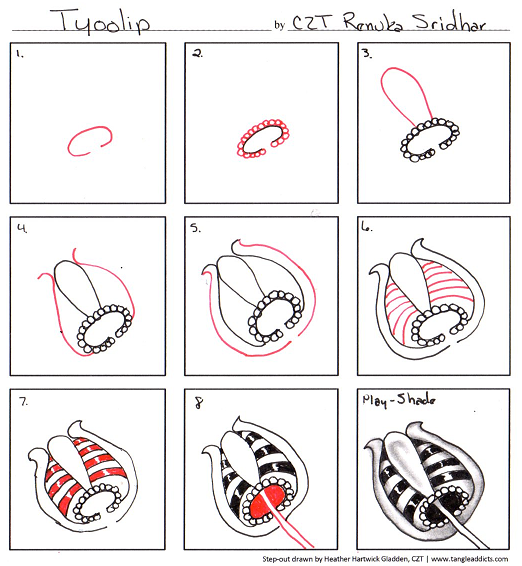 Tyoolip by CZT Renuka Sridhar

1.

2.

3.

4.

5.

6.

7.

8

Play-Shade

Step-out drawn by Heather Hartwick Gladden, CZT | www.tangleaddicts.com